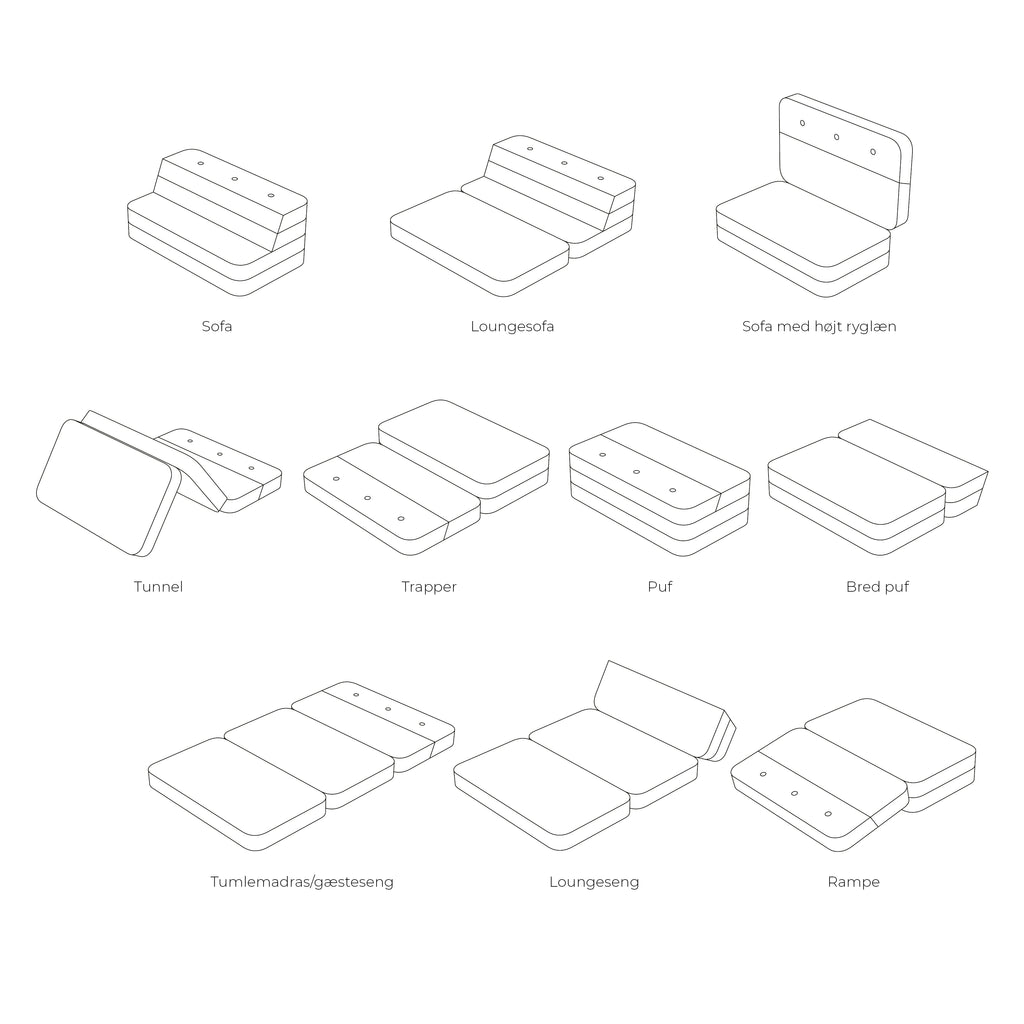 Sofa

Loungesofa

Sofa med højt ryglæn

Tunnel

Trapper

Puf

Bred puf

Tumlemadras/gæsteseng

Loungeseng

Rampe